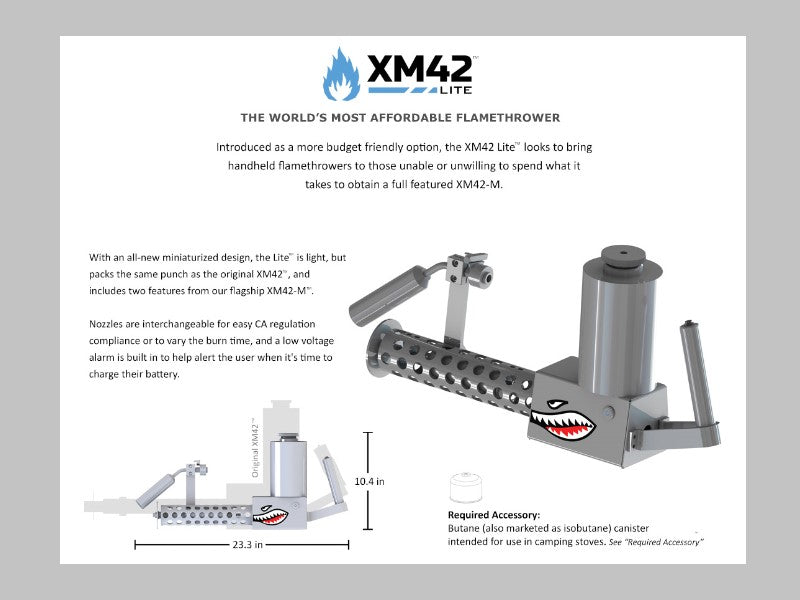 XM42™ LITE

THE WORLD'S MOST AFFORDABLE FLAMETHROWER

Introduced as a more budget friendly option, the XM42 Lite™ looks to bring handheld flamethrowers to those unable or unwilling to spend what it takes to obtain a full featured XM42-M.

With an all-new miniaturized design, the Lite™ is light, but packs the same punch as the original XM42™, and includes two features from our flagship XM42-M™.

Nozzles are interchangeable for easy CA regulation compliance or to vary the burn time, and a low voltage alarm is built in to help alert the user when it's time to charge their battery.

Original XM42™

10.4 in

23.3 in

Required Accessory:
Butane (also marketed as isobutane) canister intended for use in camping stoves. See "Required Accessory"